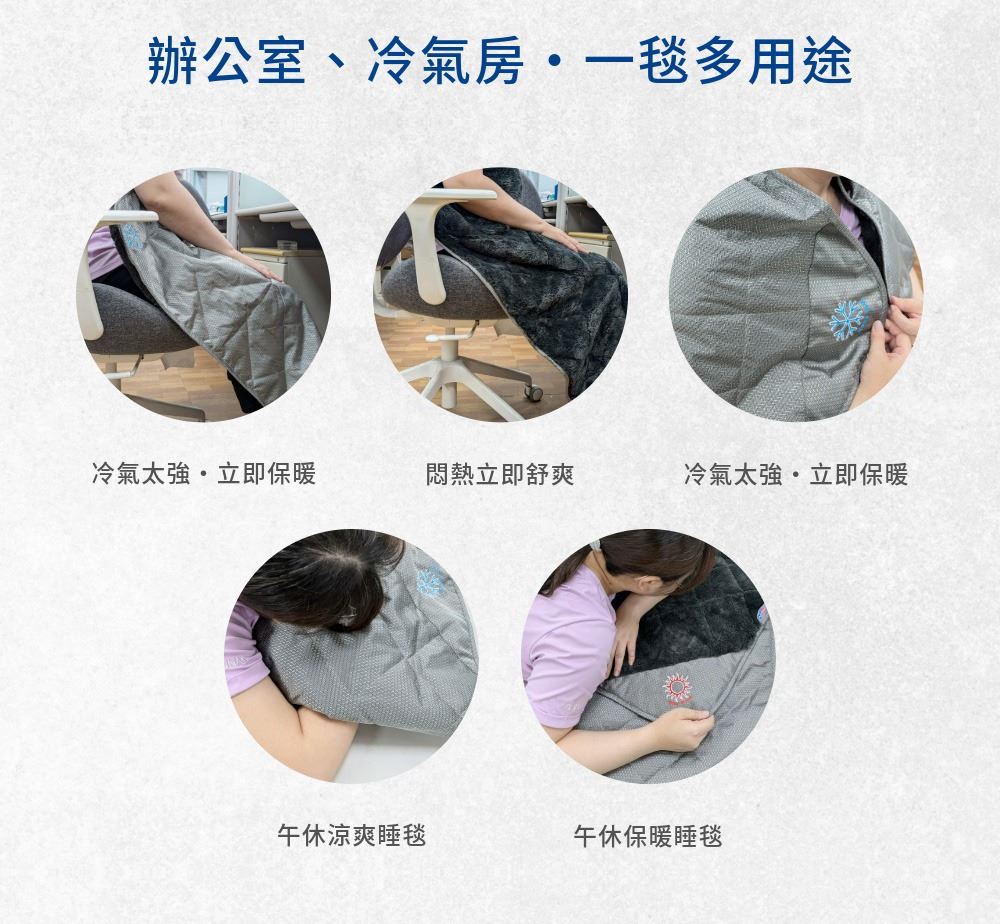 辦公室、冷氣房・一毯多用途

冷氣太強・立即保暖

悶熱立即舒爽

冷氣太強・立即保暖

午休涼爽睡毯

午休保暖睡毯