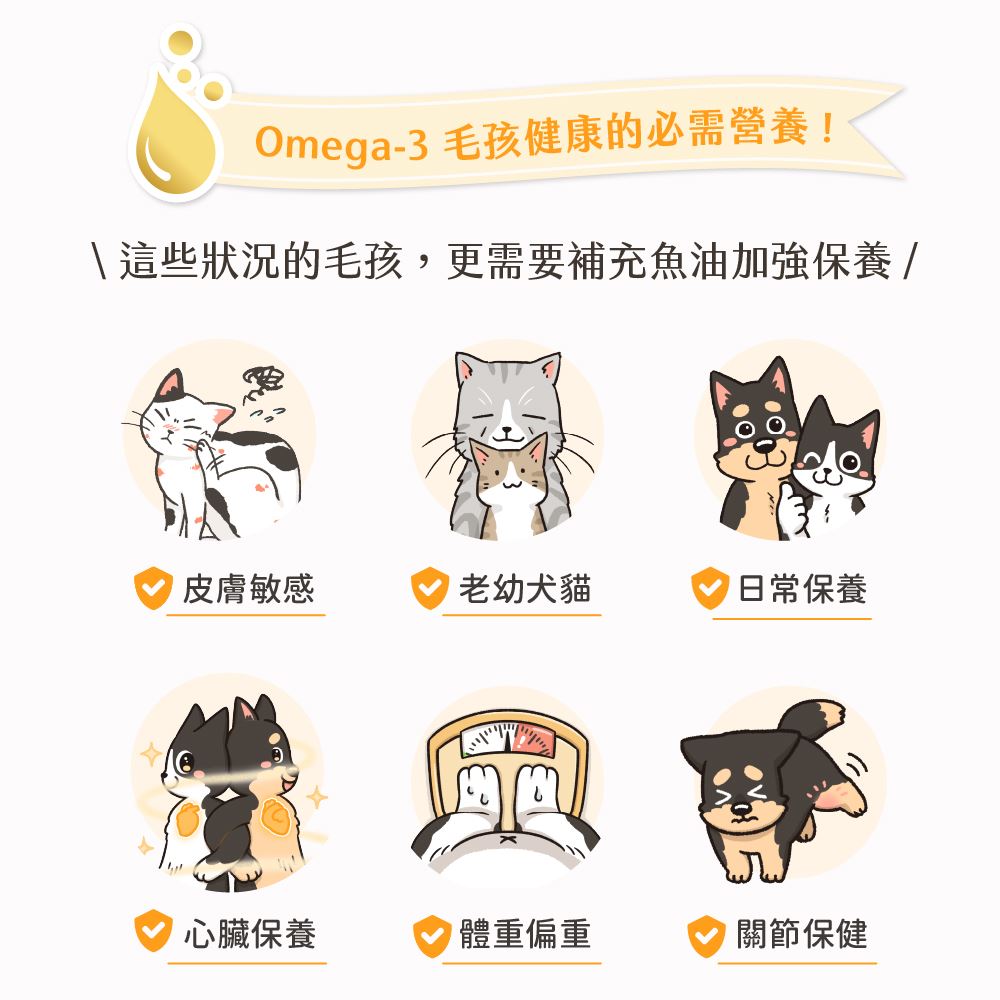 Omega-3 毛孩健康的必需營養！

\ 這些狀況的毛孩，更需要補充魚油加強保養 /

皮膚敏感

老幼犬貓

日常保養

心臟保養

體重偏重

關節保健