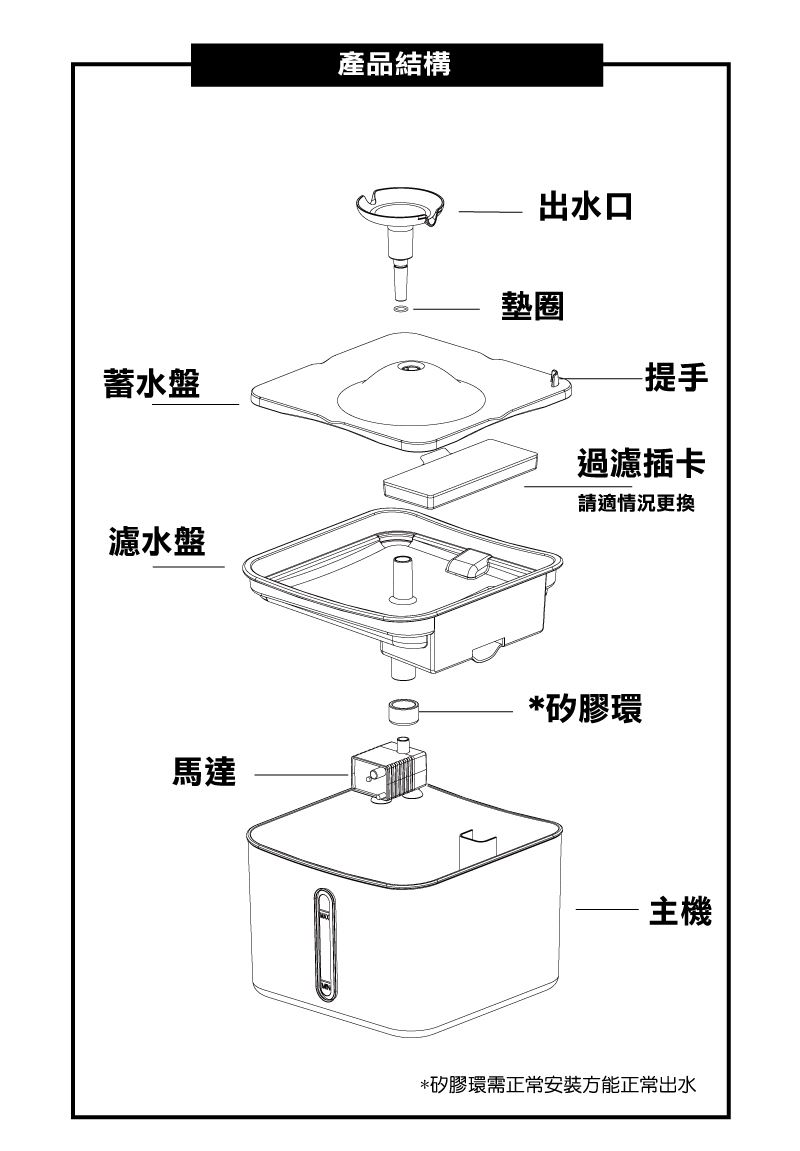 產品結構

出水口

墊圈

蓄水盤

提手

過濾插卡
請適情況更換

濾水盤

*矽膠環

馬達

MAX

MIN

主機

*矽膠環需正常安裝方能正常出水