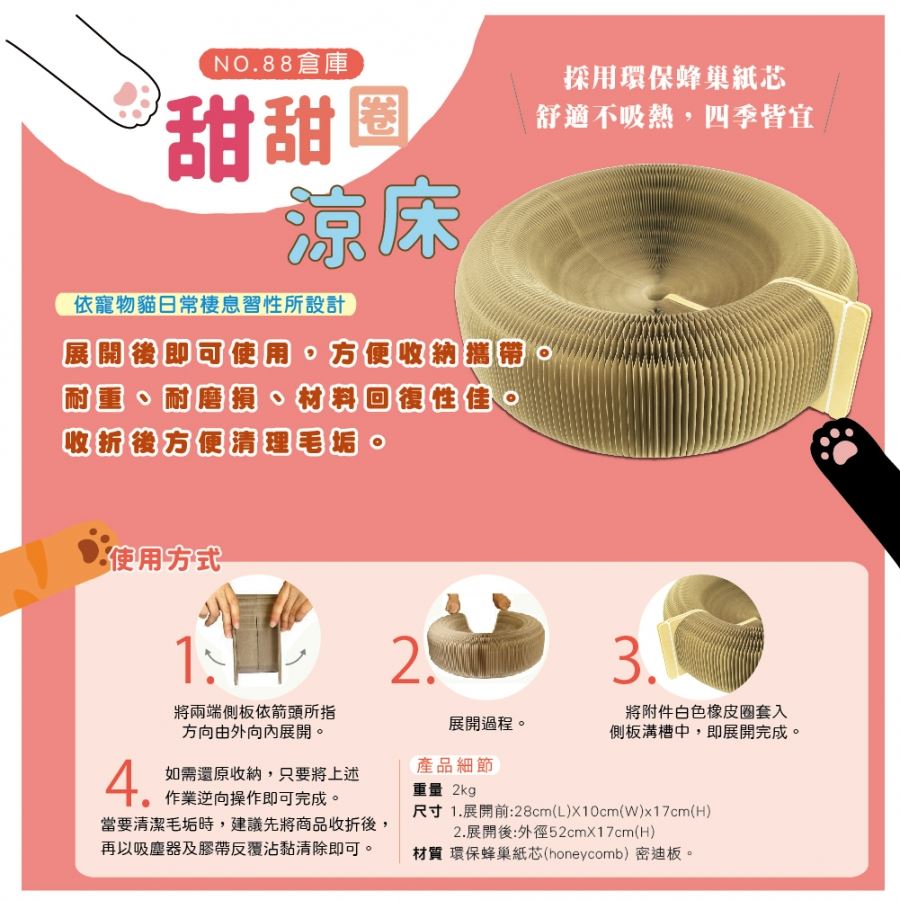 NO.88倉庫

甜甜圈

涼床

採用環保蜂巢紙芯
舒適不吸熱，四季皆宜

依寵物貓日常棲息習性所設計

展開後即可使用，方便收納攜帶。
耐重、耐磨損、材料回復性佳。
收折後方便清理毛垢。

使用方式

1.
將兩端側板依箭頭所指方向由外向內展開。

2.
展開過程。

3.
將附件白色橡皮圈套入側板溝槽中，即展開完成。

4.
如需還原收納，只要將上述作業逆向操作即可完成。
當要清潔毛垢時，建議先將商品收折後，再以吸塵器及膠帶反覆沾黏清除即可。

產品細節
重量 2kg
尺寸 1.展開前:28cm(L)X10cm(W)x17cm(H)
2.展開後:外徑52cmX17cm(H)
材質 環保蜂巢紙芯(honeycomb) 密迪板。