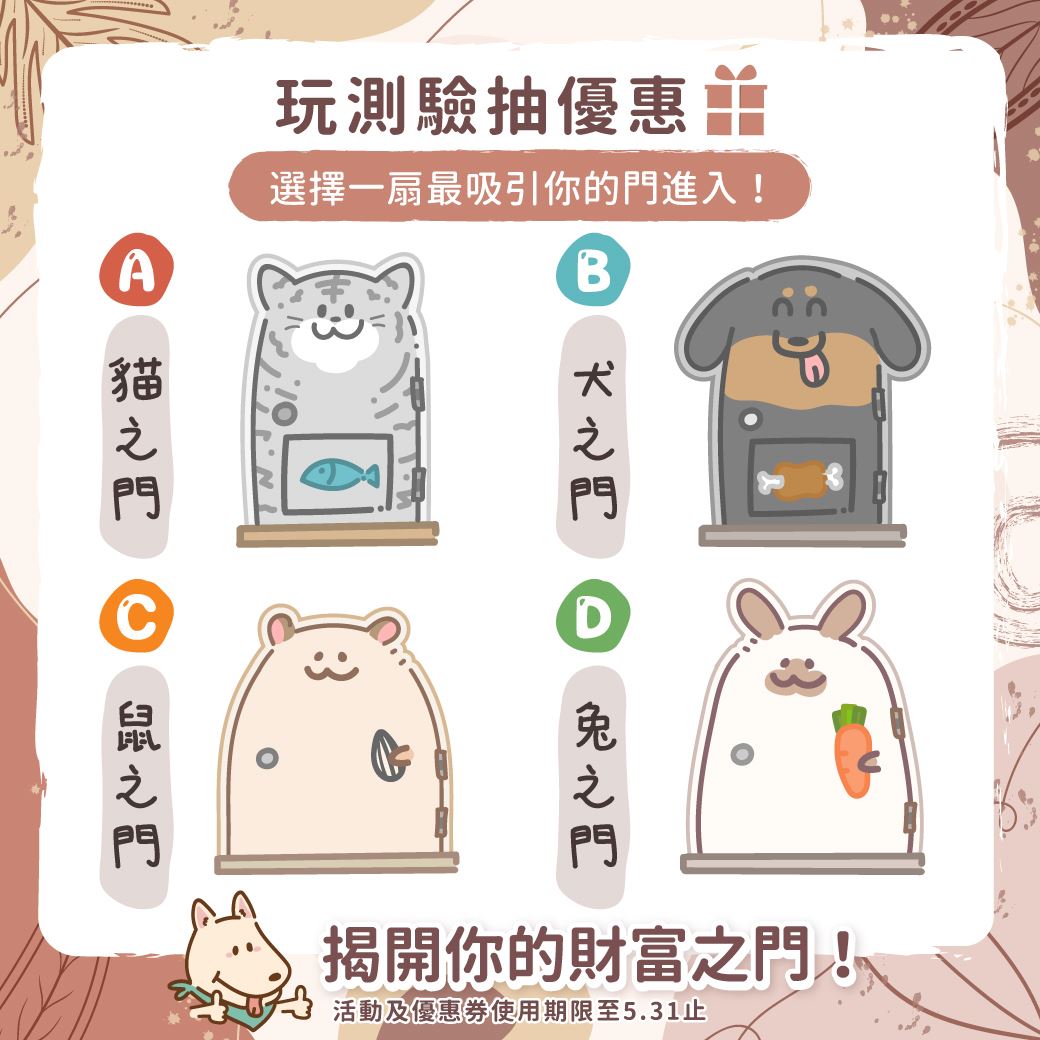 玩測驗抽優惠

選擇一扇最吸引你的門進入！

A
貓之門

B
犬之門

C
鼠之門

D
兔之門

揭開你的財富之門！
活動及優惠券使用期限至5.31止