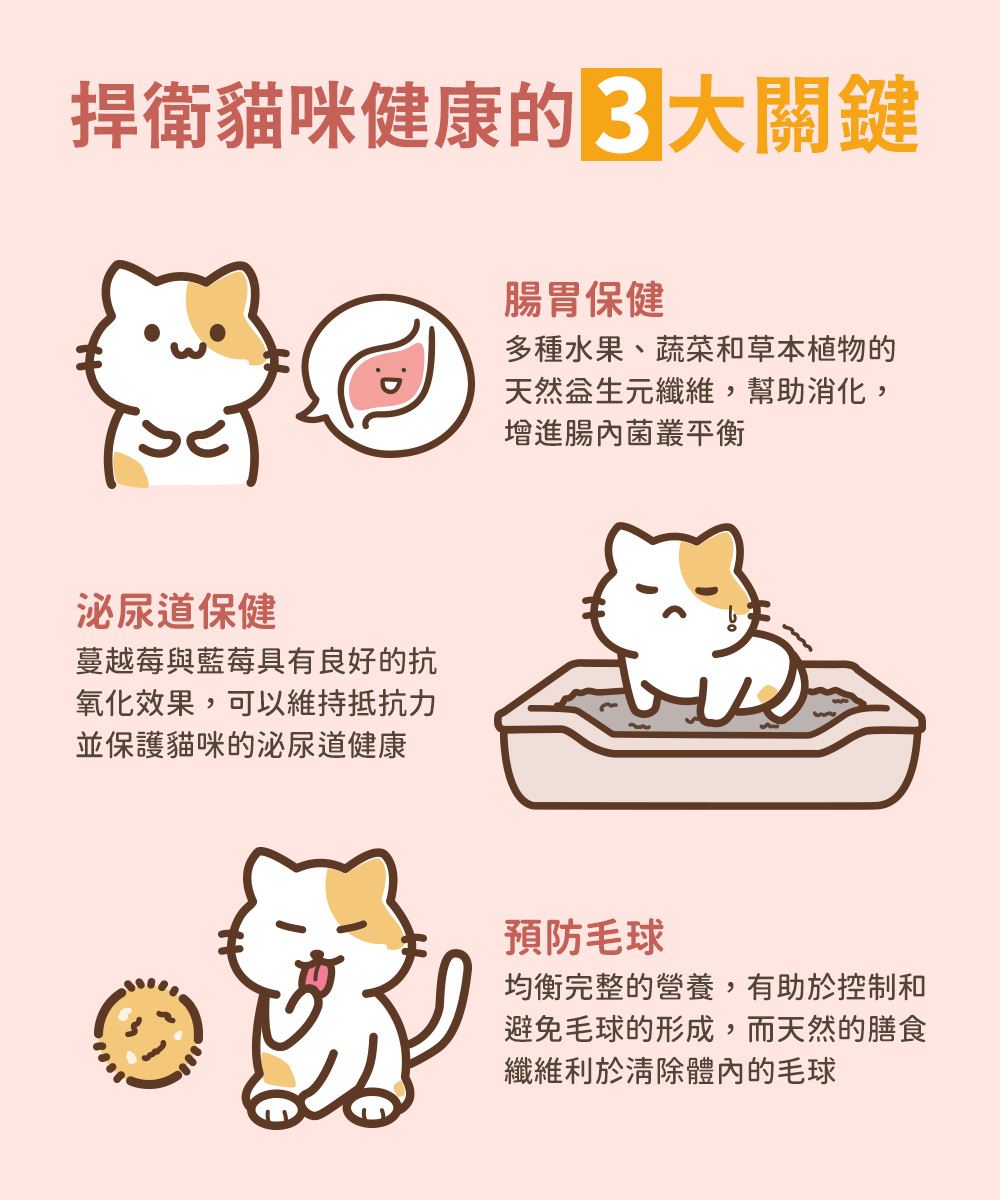 捍衛貓咪健康的3大關鍵

腸胃保健
多種水果、蔬菜和草本植物的天然益生元纖維，幫助消化，增進腸內菌叢平衡

泌尿道保健
蔓越莓與藍莓具有良好的抗氧化效果，可以維持抵抗力並保護貓咪的泌尿道健康

預防毛球
均衡完整的營養，有助於控制和避免毛球的形成，而天然的膳食纖維利於清除體內的毛球